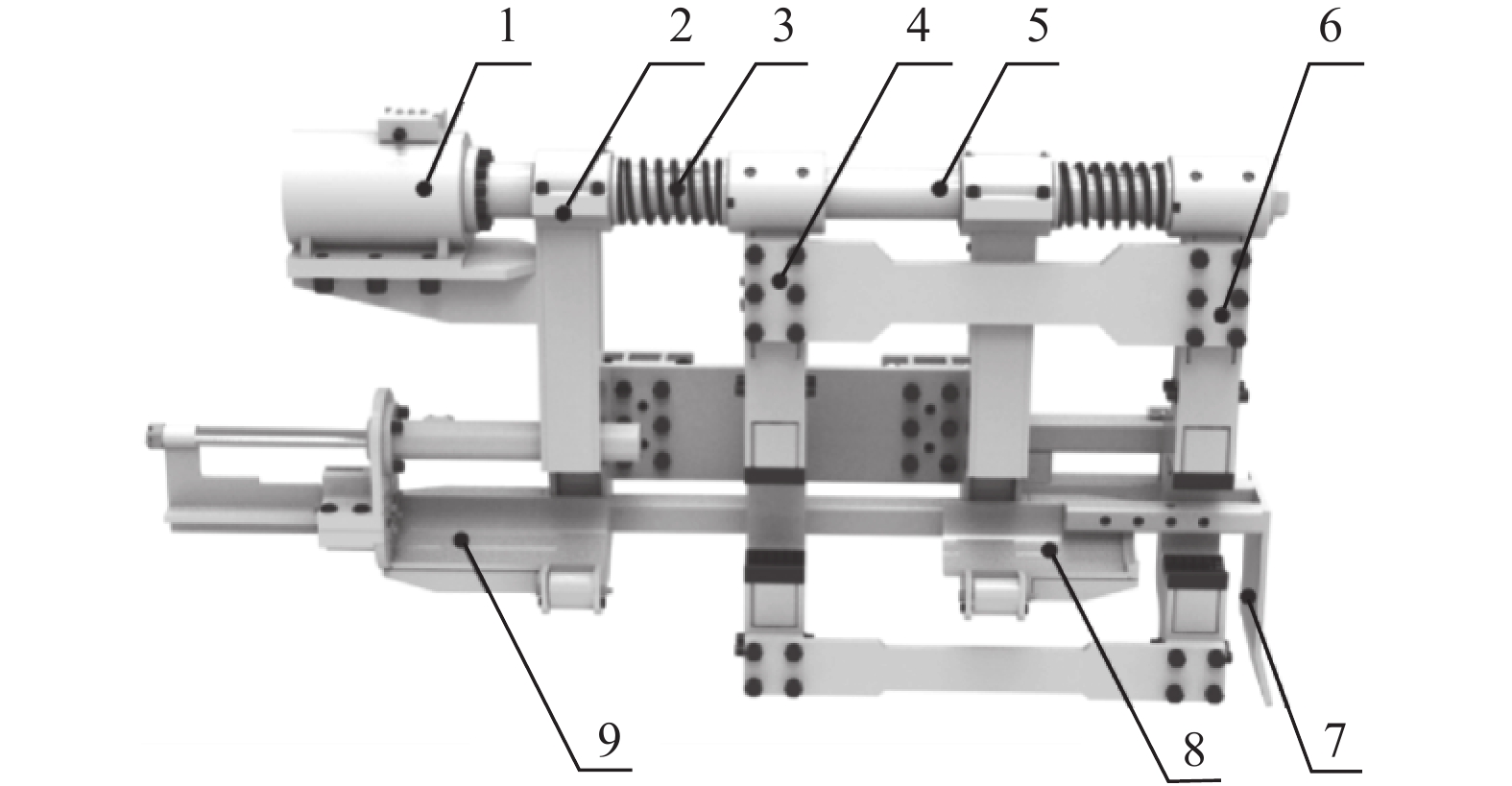 1 2 3 4 5 6

9 8 7